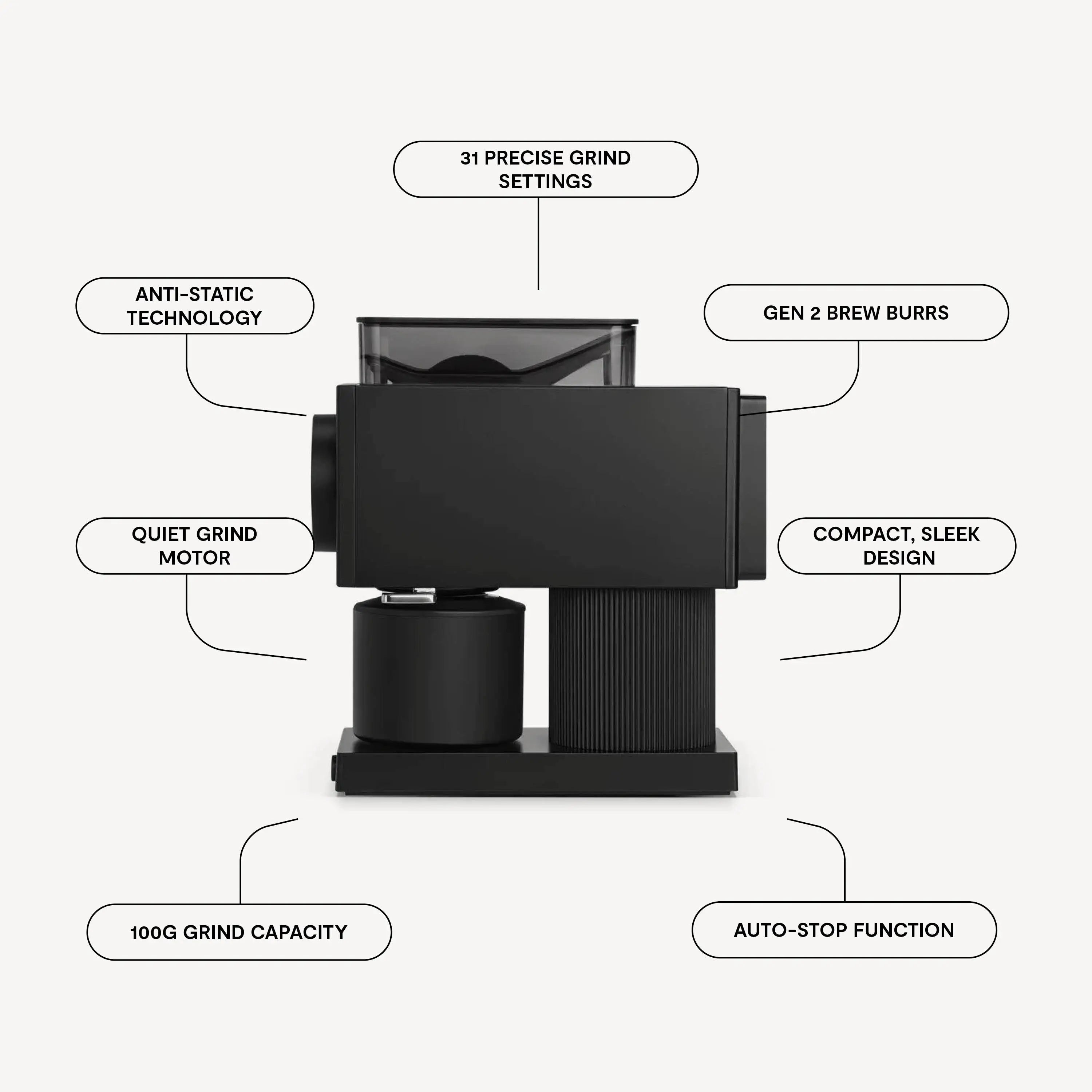 31 PRECISE GRIND SETTINGS

ANTI-STATIC TECHNOLOGY

GEN 2 BREW BURRS

QUIET GRIND MOTOR

COMPACT, SLEEK DESIGN

100G GRIND CAPACITY

AUTO-STOP FUNCTION