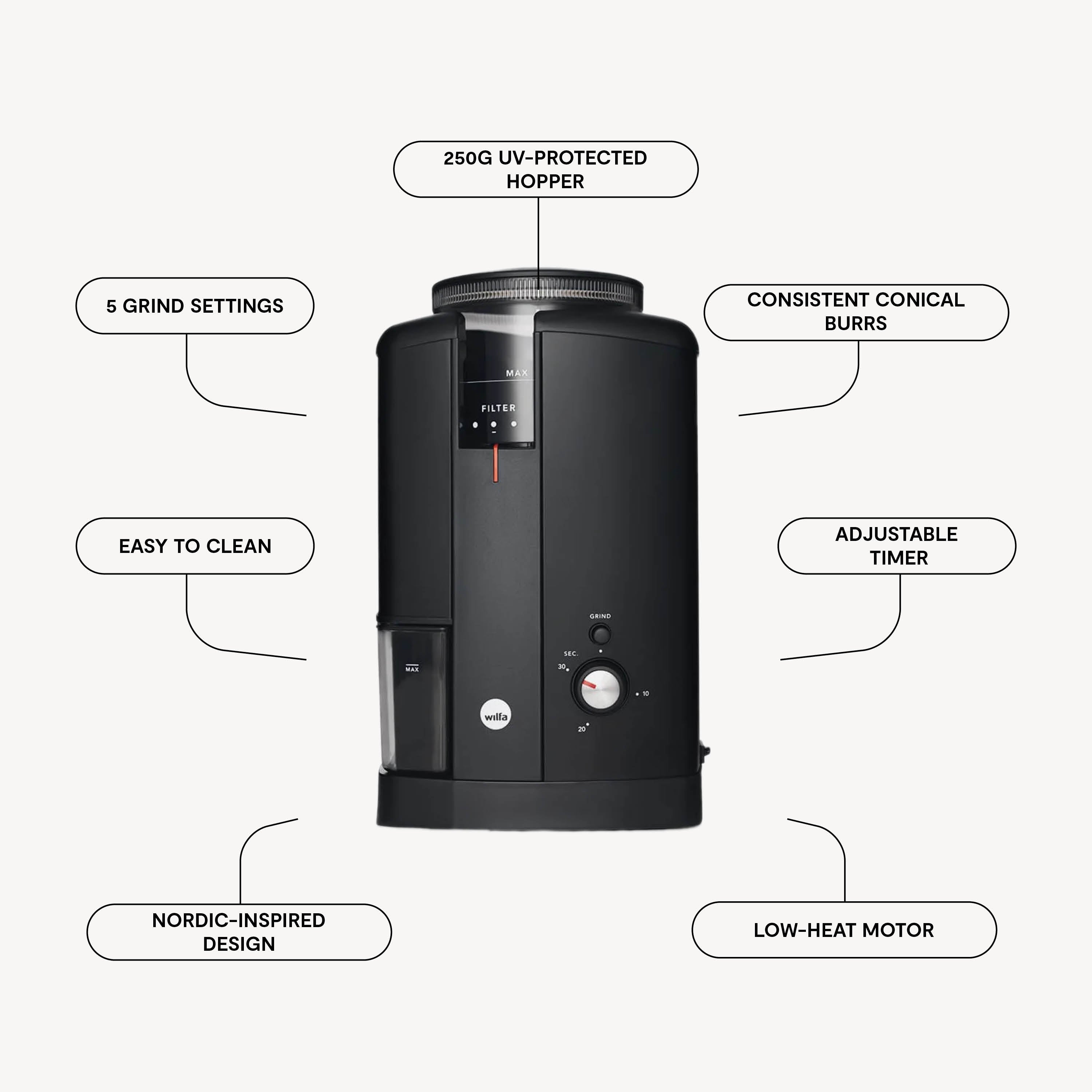 250G UV-PROTECTED HOPPER

5 GRIND SETTINGS

CONSISTENT CONICAL BURRS

MAX

FILTER

EASY TO CLEAN

ADJUSTABLE TIMER

GRIND

SEC.

30

10

20

MAX

wilfa

NORDIC-INSPIRED DESIGN

LOW-HEAT MOTOR